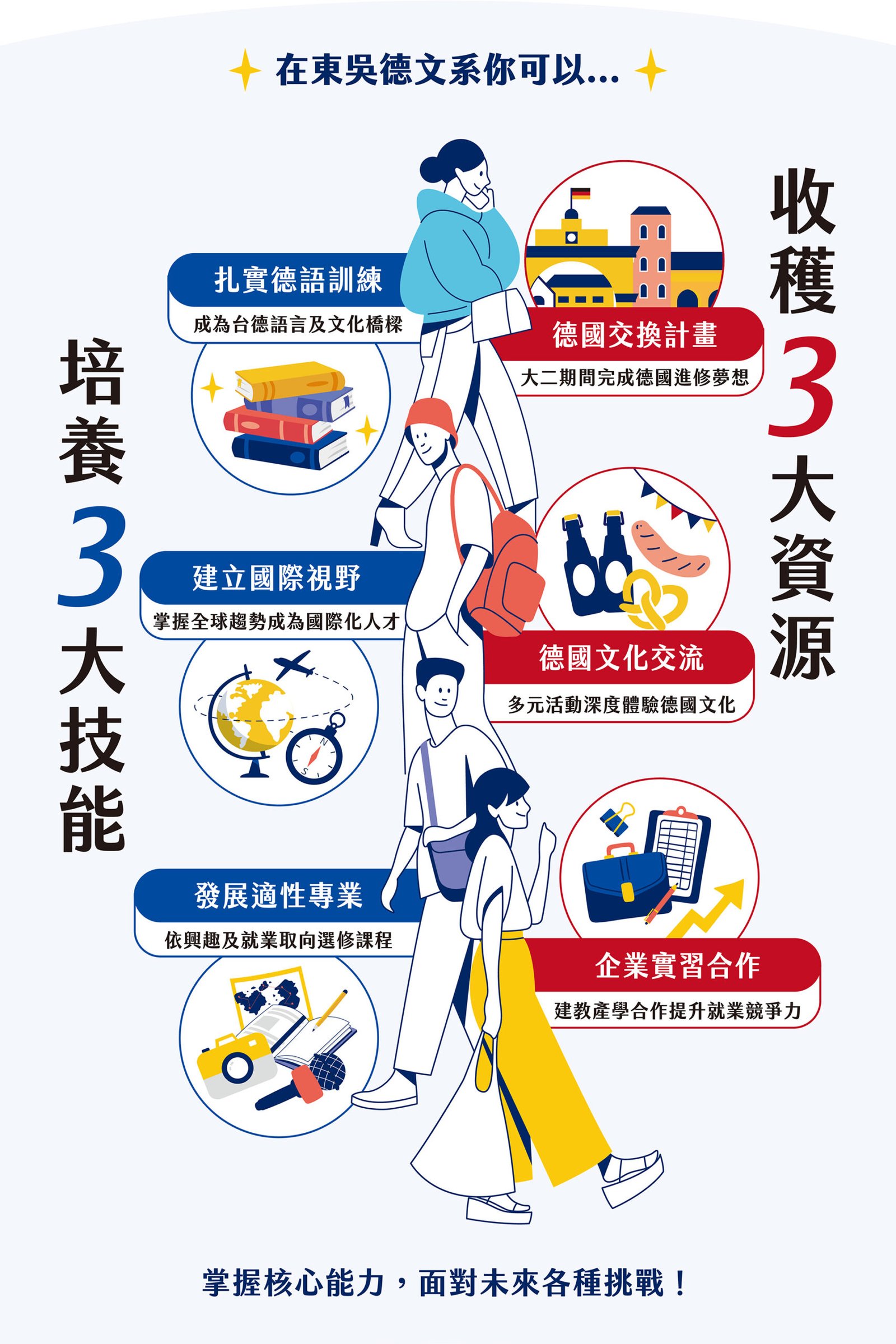 在東吳德文系你可以...

培養3大技能

扎實德語訓練
成為台德語言及文化橋樑

建立國際視野
掌握全球趨勢成為國際化人才

發展適性專業
依興趣及就業取向選修課程

收穫3大資源

德國交換計畫
大二期間完成德國進修夢想

德國文化交流
多元活動深度體驗德國文化

企業實習合作
建教產學合作提升就業競爭力

掌握核心能力，面對未來各種挑戰！